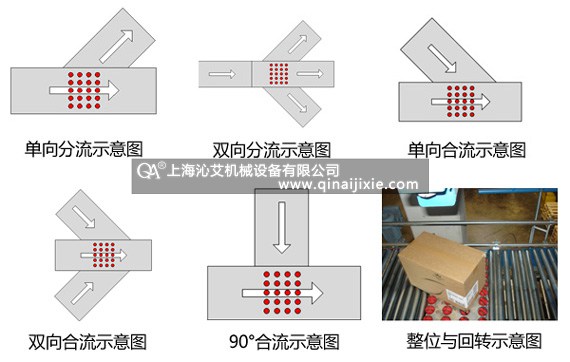 单向分流示意图

双向分流示意图

单向合流示意图

QA® 上海沁艾机械设备有限公司
www.qinaijixie.com

双向合流示意图

90°合流示意图

整位与回转示意图